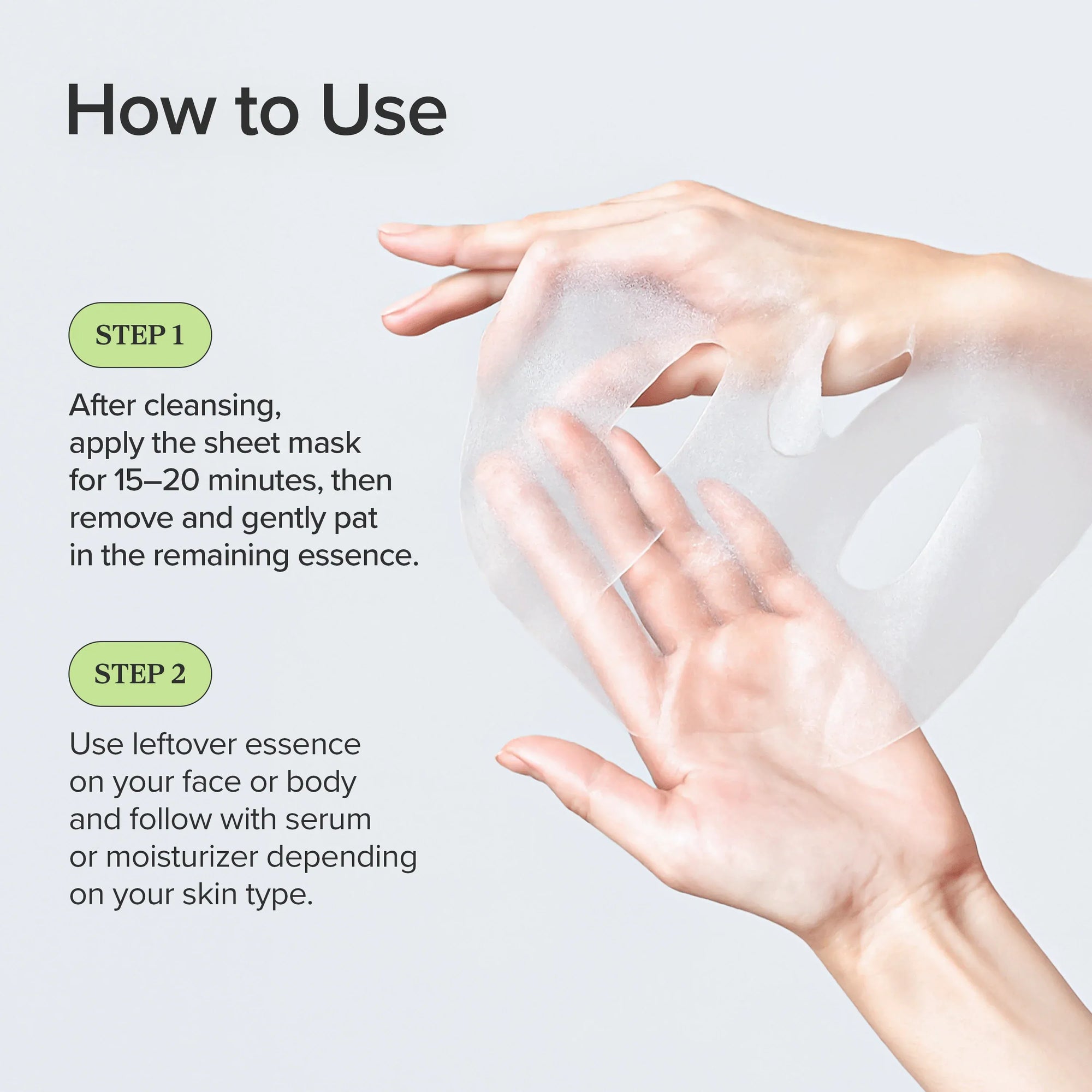 How to Use

STEP 1

After cleansing, apply the sheet mask for 15–20 minutes, then remove and gently pat in the remaining essence.

STEP 2

Use leftover essence on your face or body and follow with serum or moisturizer depending on your skin type.